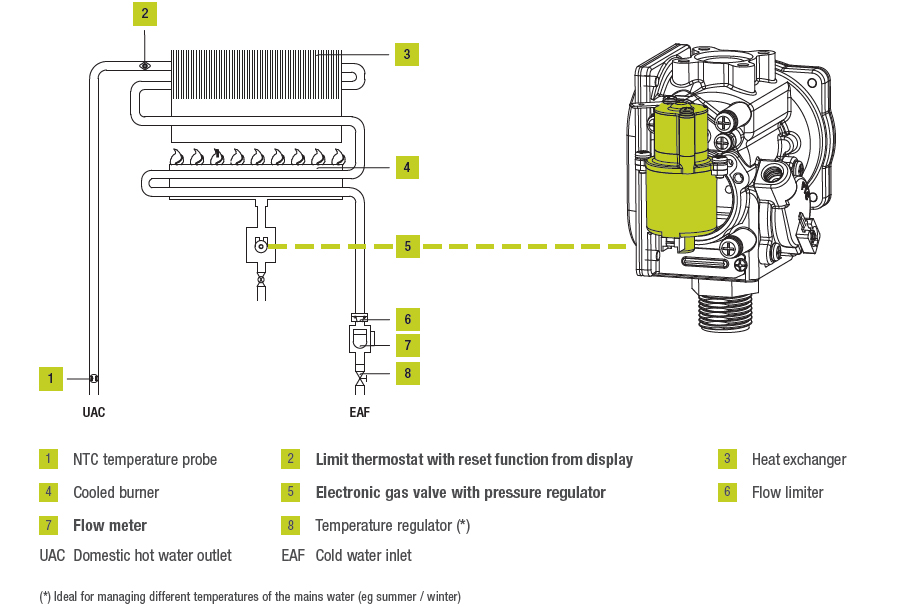 2

3

4

5

6

7

8

1

UAC

EAF

1 NTC temperature probe

2 Limit thermostat with reset function from display

3 Heat exchanger

4 Cooled burner

5 Electronic gas valve with pressure regulator

6 Flow limiter

7 Flow meter

8 Temperature regulator (*)

UAC Domestic hot water outlet

EAF Cold water inlet

(*) Ideal for managing different temperatures of the mains water (eg summer / winter)