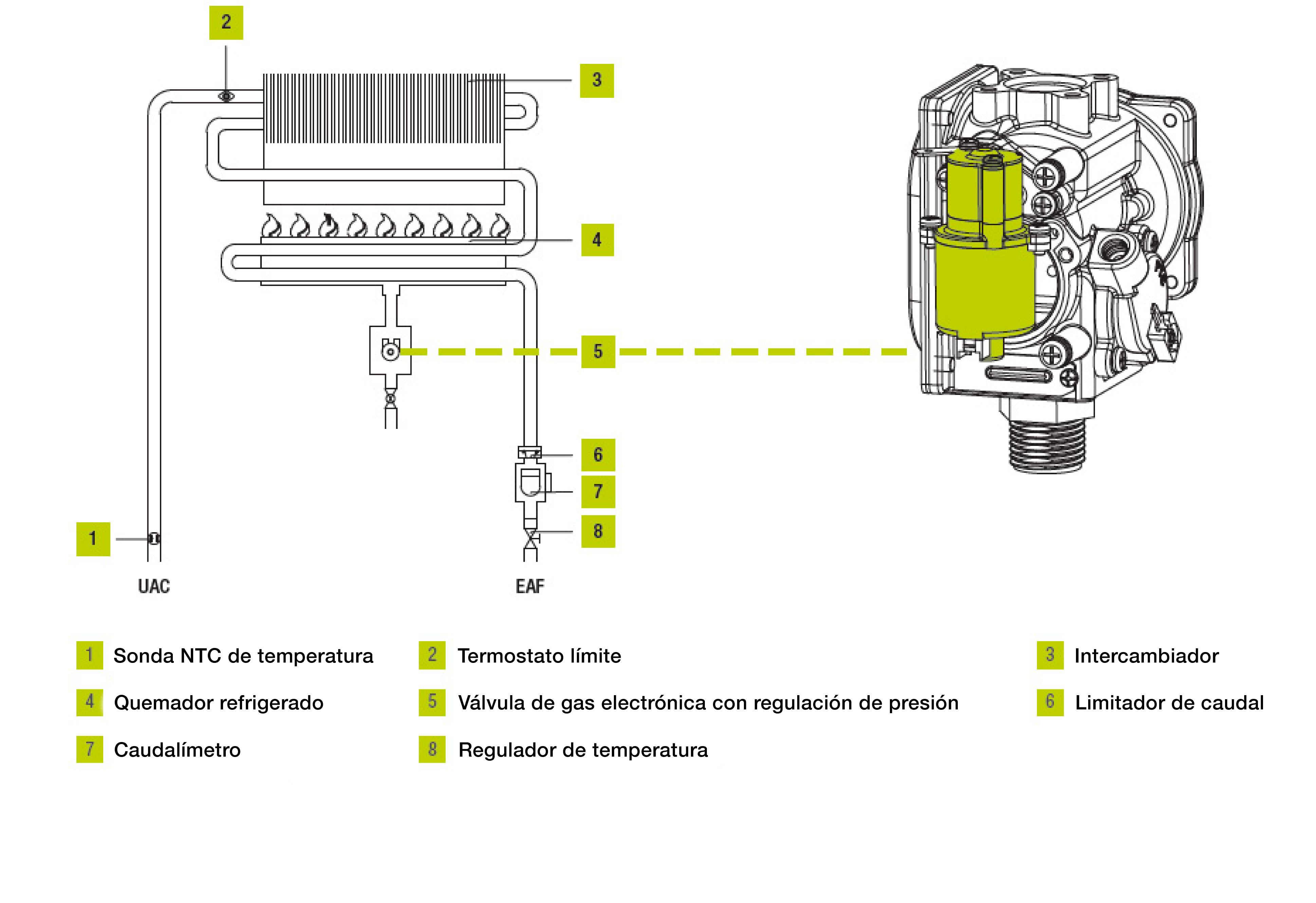 2
3
4
5
6
7
8
1
UAC
EAF

1 Sonda NTC de temperatura
2 Termostato límite
3 Intercambiador
4 Quemador refrigerado
5 Válvula de gas electrónica con regulación de presión
6 Limitador de caudal
7 Caudalímetro
8 Regulador de temperatura